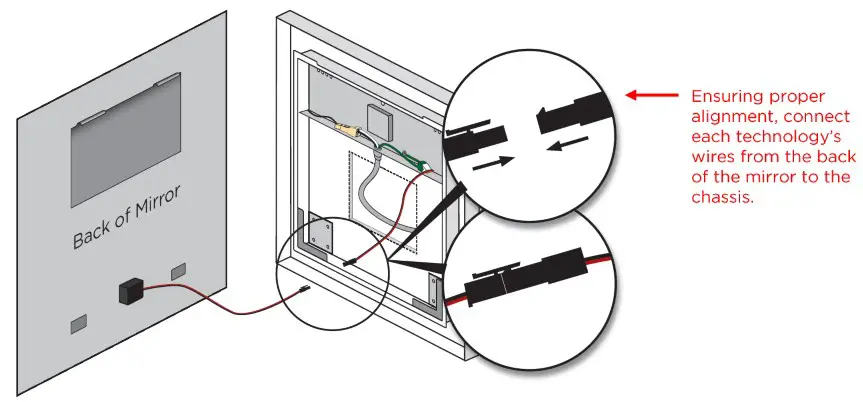 Back of Mirror

Ensuring proper alignment, connect each technology's wires from the back of the mirror to the chassis.