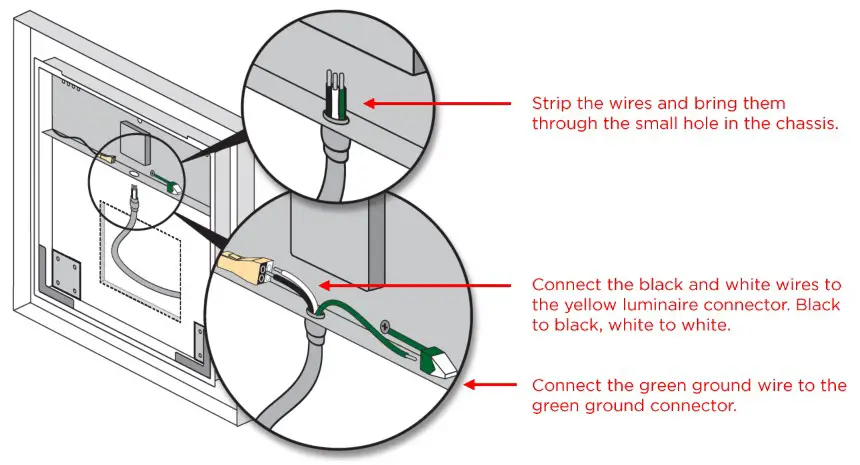 Strip the wires and bring them through the small hole in the chassis.

Connect the black and white wires to the yellow luminaire connector. Black to black, white to white.

Connect the green ground wire to the green ground connector.