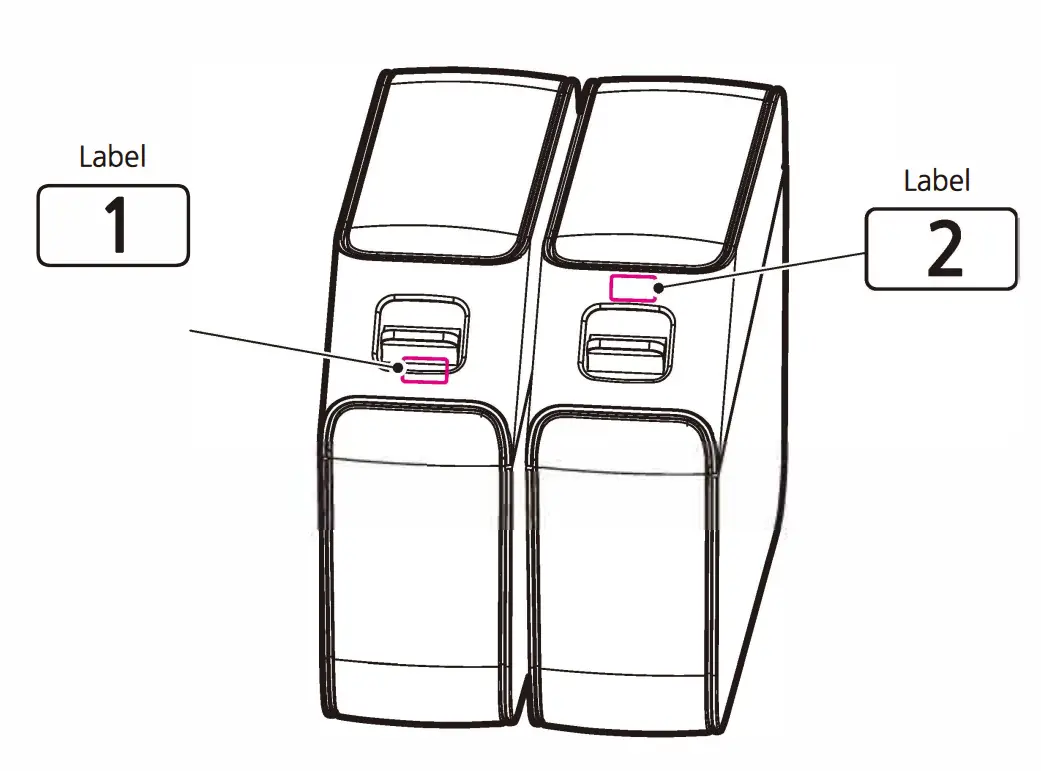 Label
1

Label
2