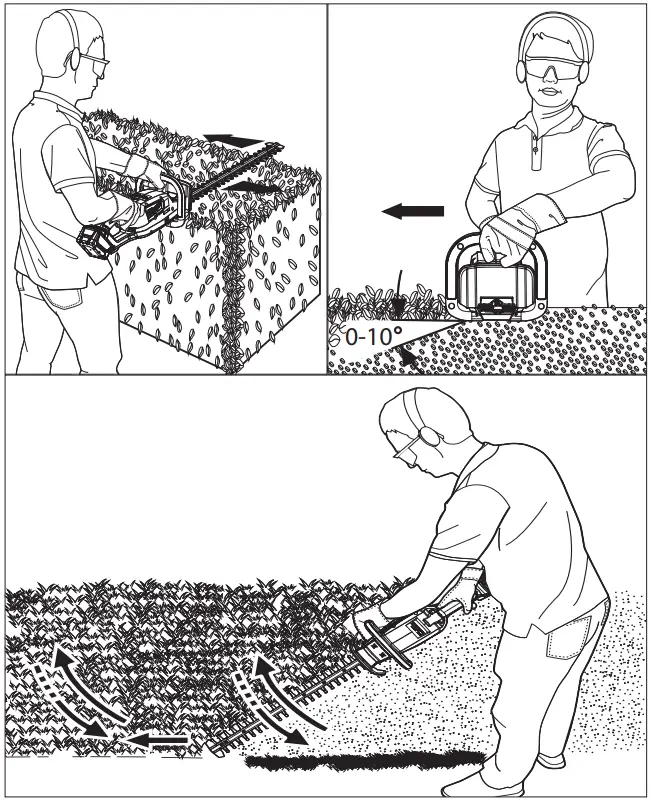 0-10°