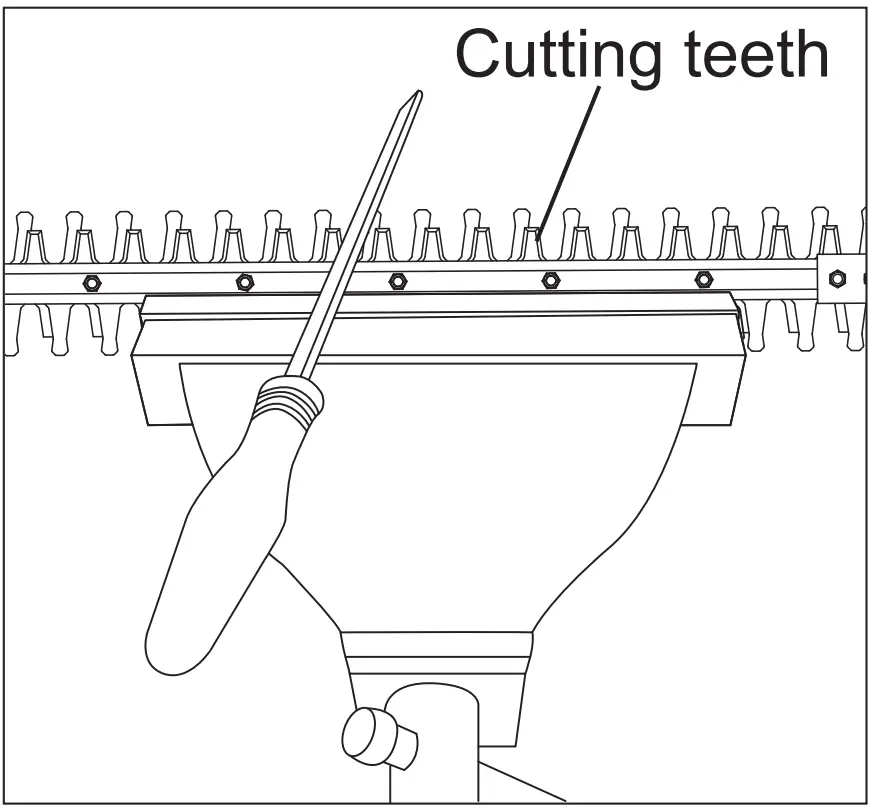 Cutting teeth