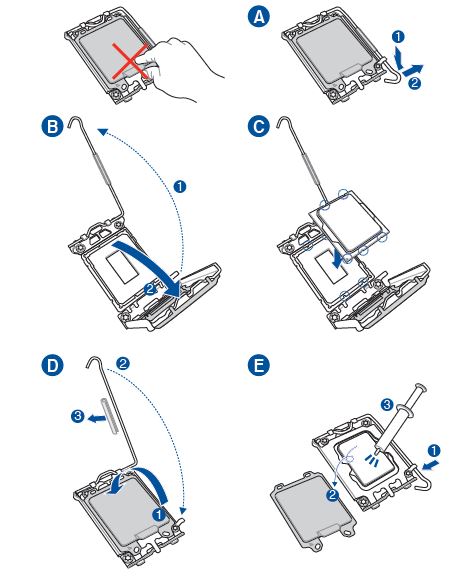 A
1
2
B
1
2
C
D
2
3
1
E
3
1
2