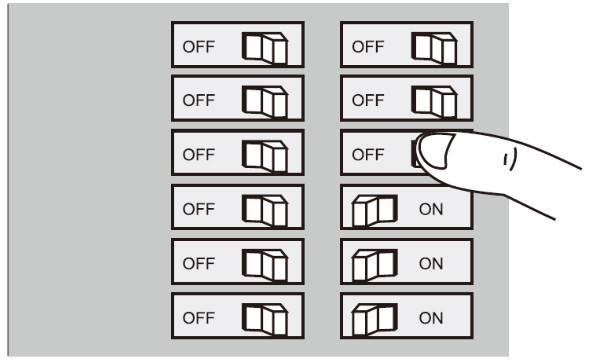 OFF
OFF
OFF
OFF
OFF
OFF
OFF
OFF
OFF
ON
ON
ON