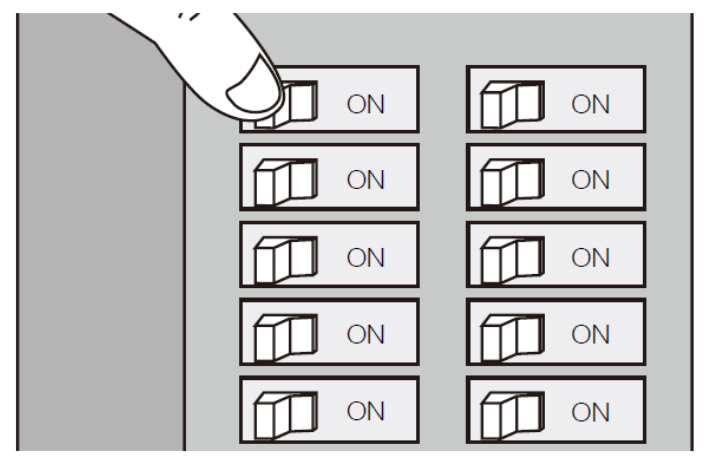 ON ON
ON ON
ON ON
ON ON
ON ON