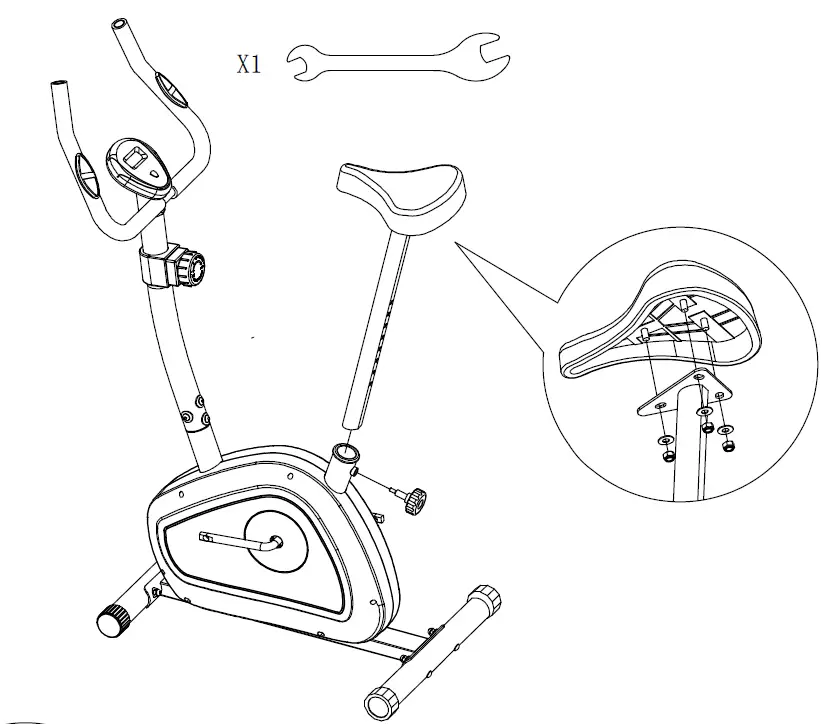 X1