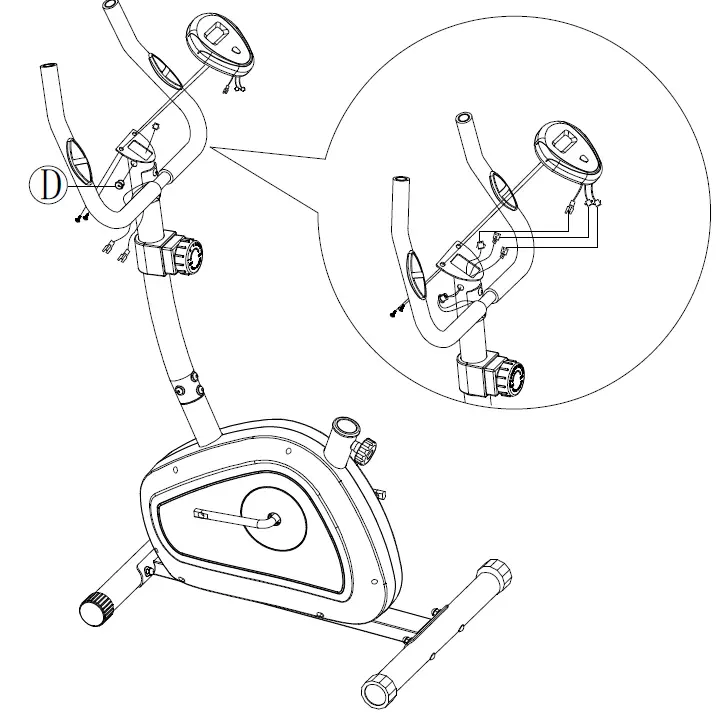 D