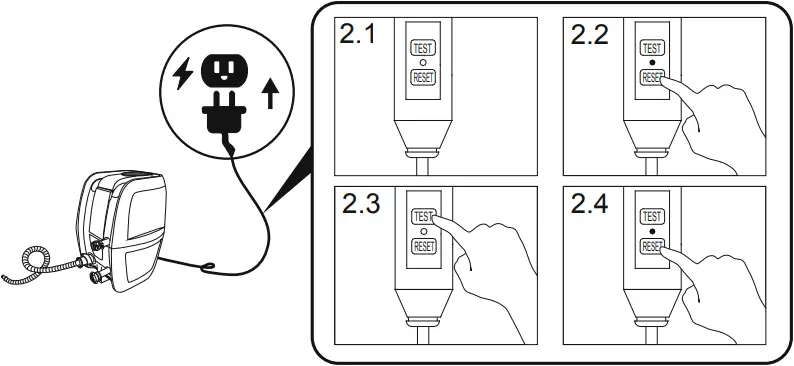 2.1
TEST
RESET

2.2
TEST
RESET

2.3
TEST
RESET

2.4
TEST
RESET