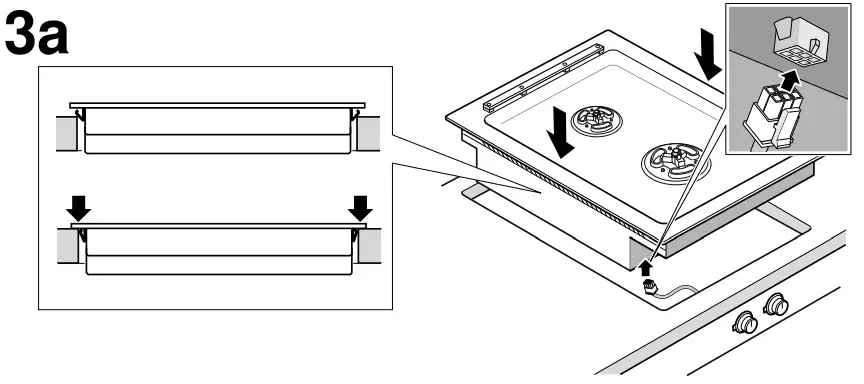 3a