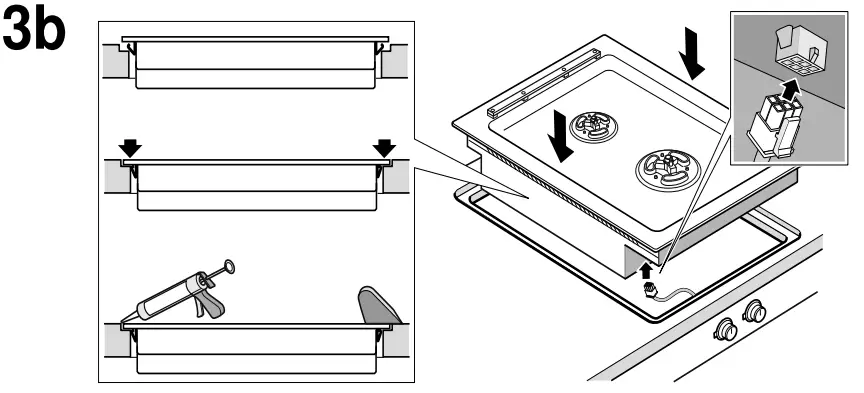 3b