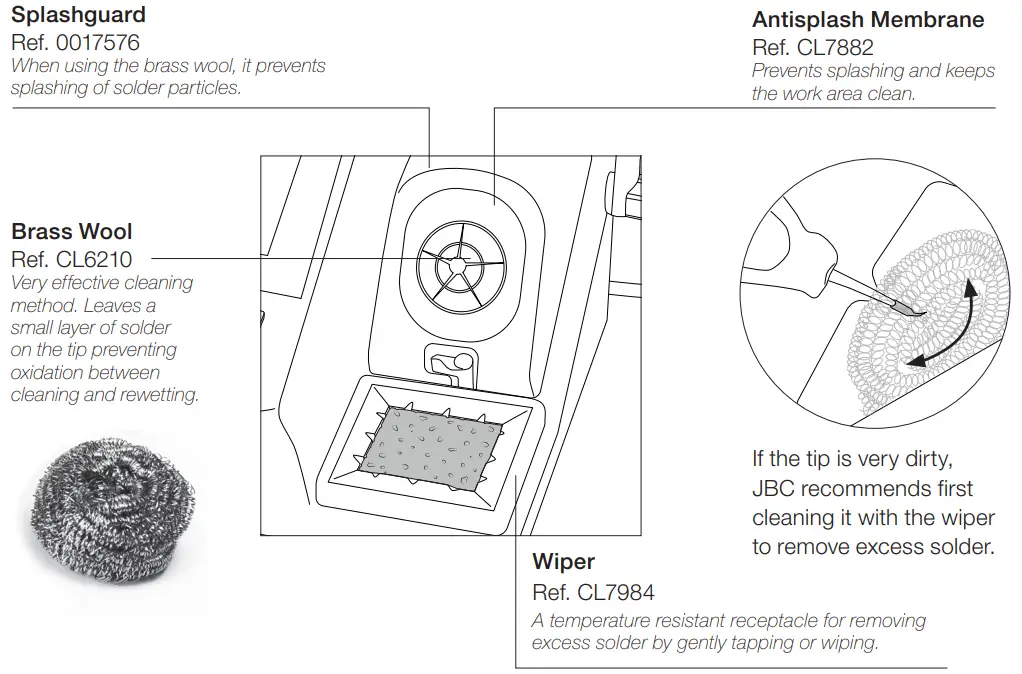 Splashguard
Ref. 0017576
When using the brass wool, it prevents splashing of solder particles.

Antisplash Membrane
Ref. CL7882
Prevents splashing and keeps the work area clean.

Brass Wool
Ref. CL6210
Very effective cleaning method. Leaves a small layer of solder on the tip preventing oxidation between cleaning and rewetting.

If the tip is very dirty, JBC recommends first cleaning it with the wiper to remove excess solder.

Wiper
Ref. CL7984
A temperature resistant receptacle for removing excess solder by gently tapping or wiping.