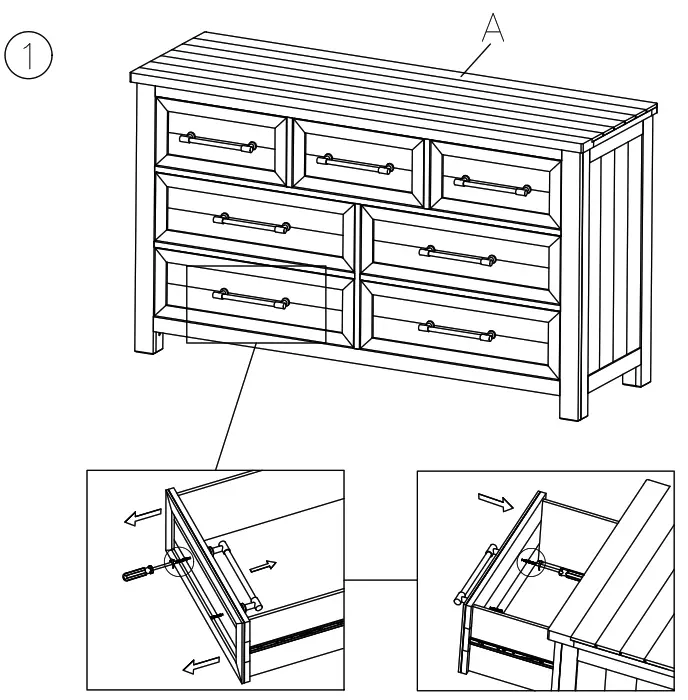 1

A