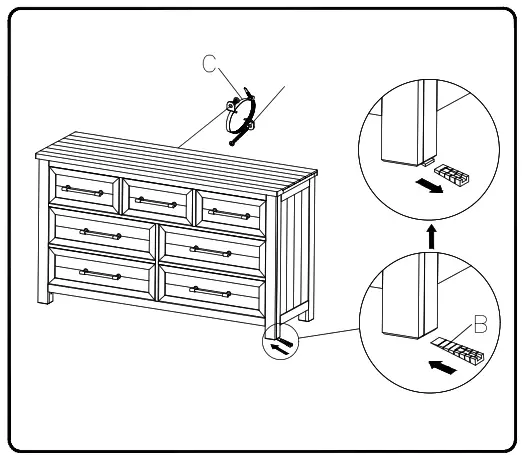 C

B