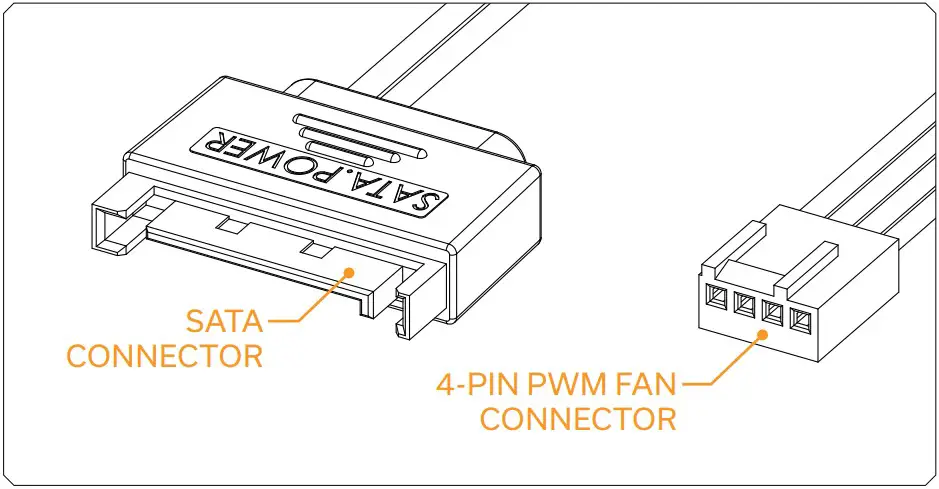 SATA.POWER

SATA CONNECTOR

4-PIN PWM FAN CONNECTOR