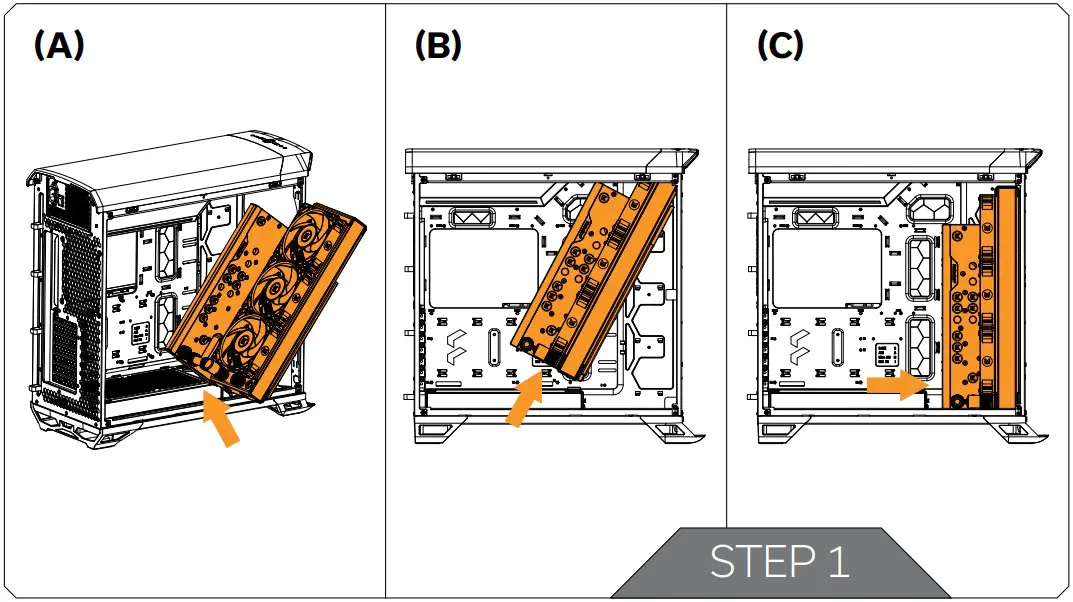 (A)

(B)

(C)

STEP 1