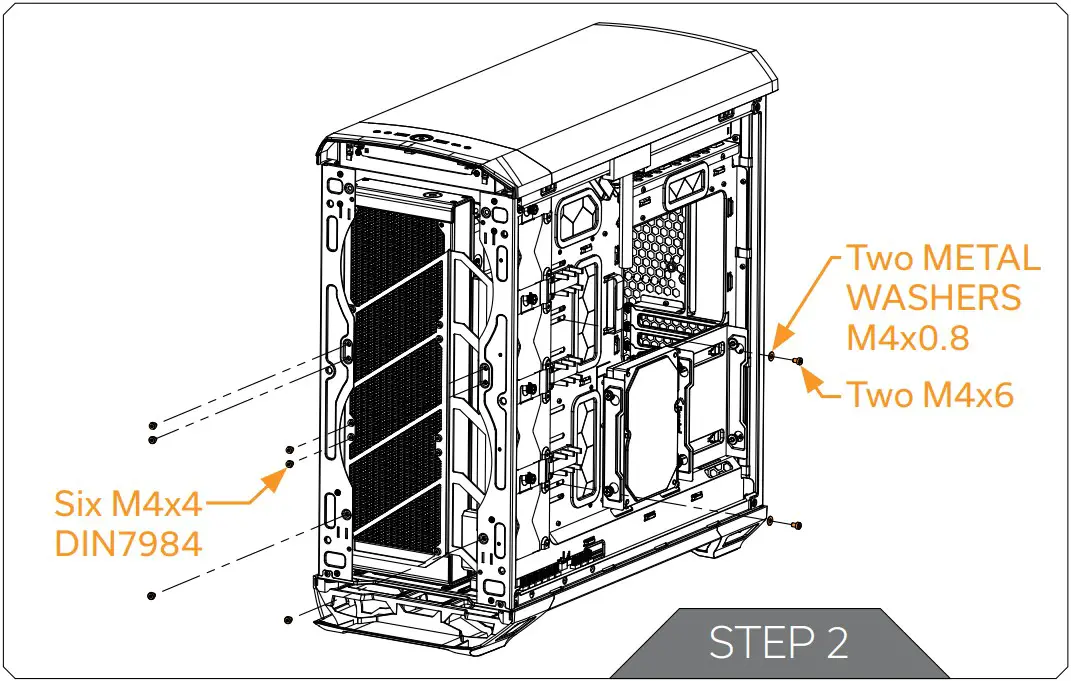 Two METAL WASHERS M4x0.8

Two M4x6

Six M4x4 DIN7984

STEP 2