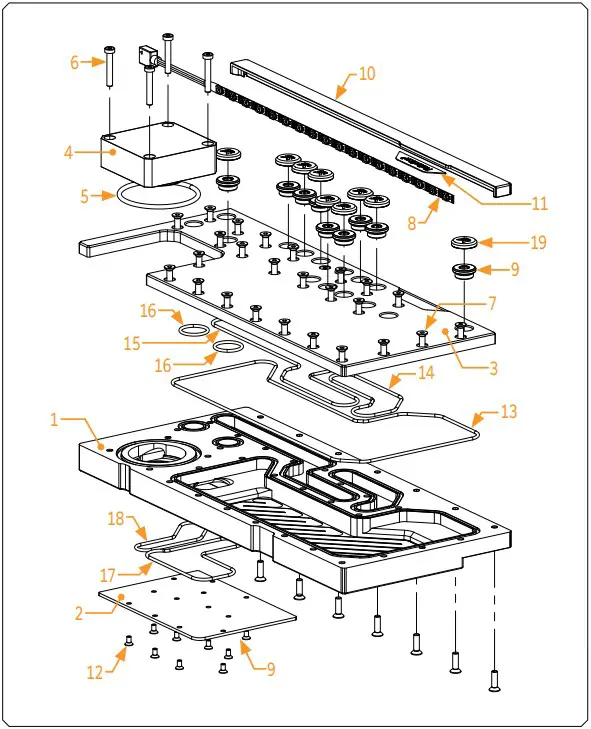 6
10
4
5
11
8
19
9
7
16
15
16
3
14
13
1
18
17
2
12
9