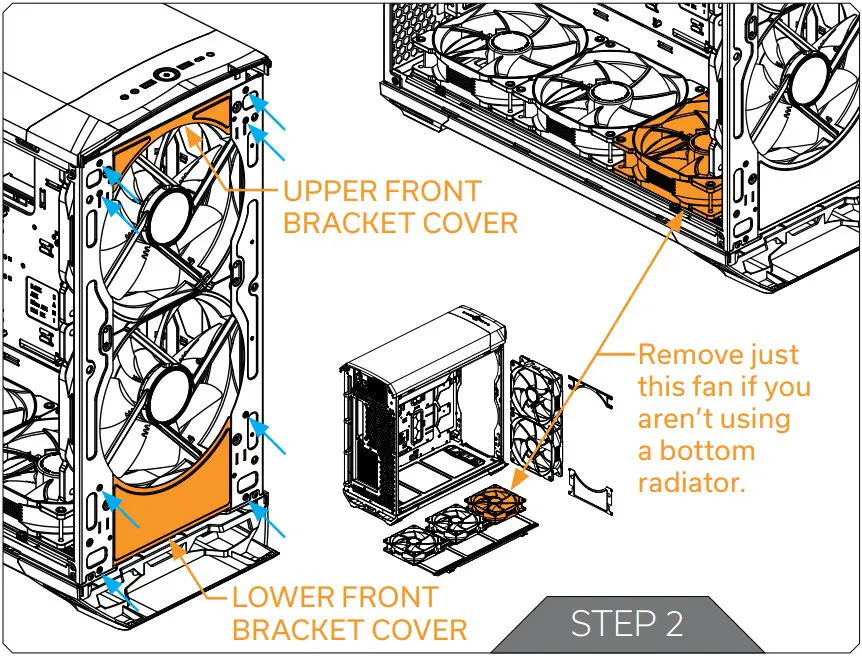 UPPER FRONT BRACKET COVER

Remove just this fan if you aren't using a bottom radiator.

LOWER FRONT BRACKET COVER

STEP 2