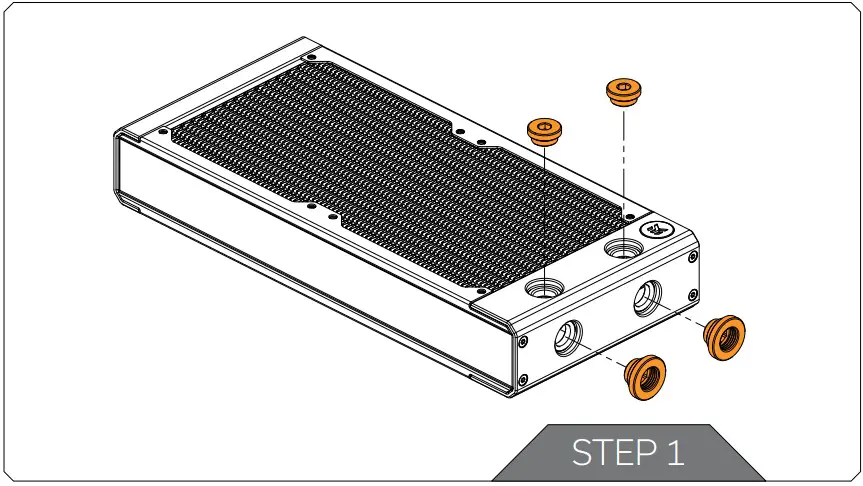 STEP 1