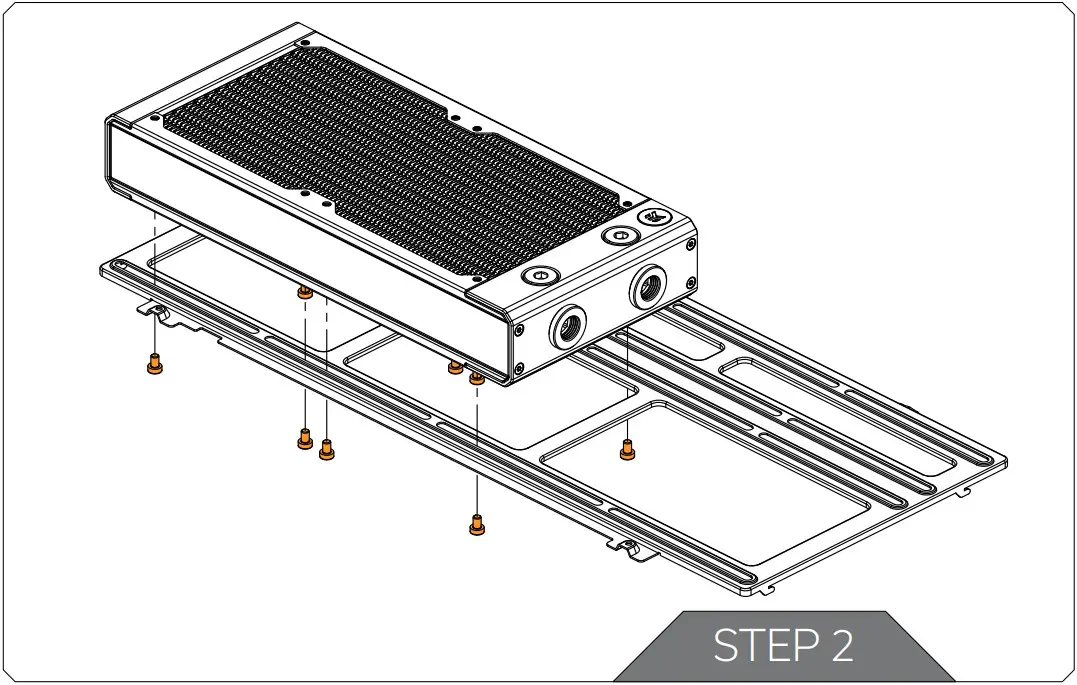 STEP 2