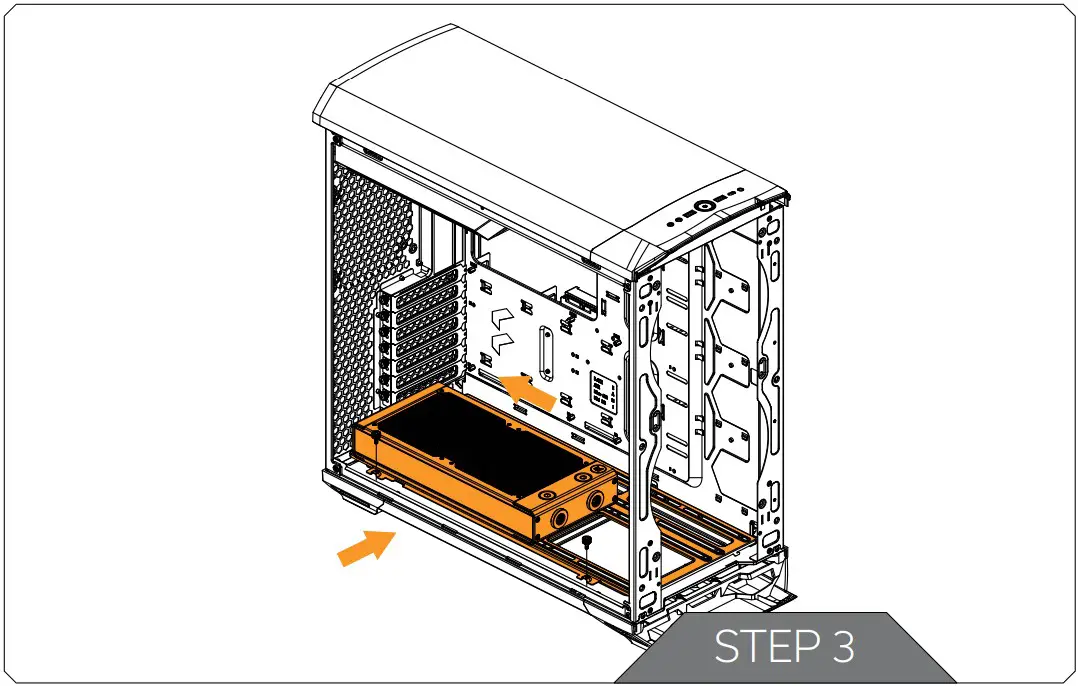 STEP 3