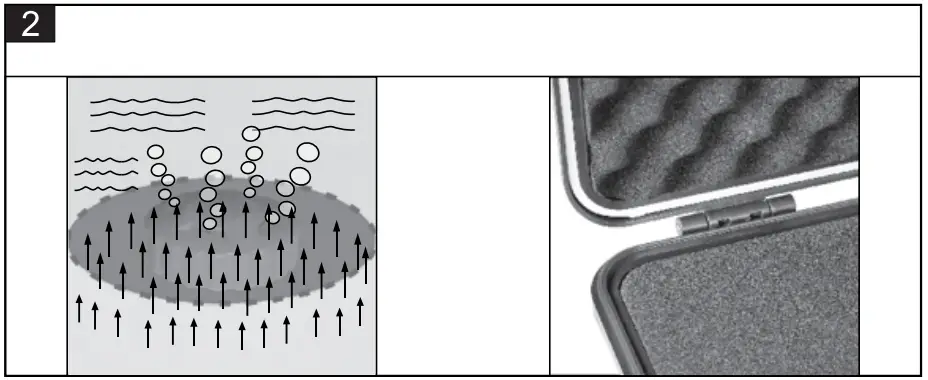 2