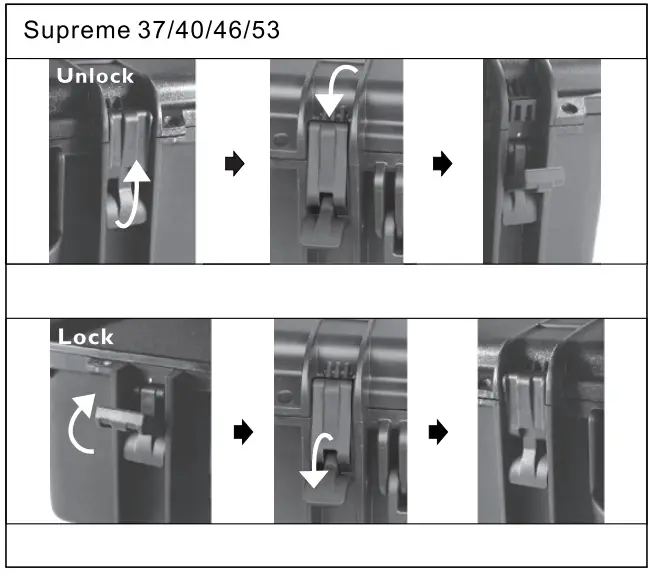 Supreme 37/40/46/53

Unlock

Lock