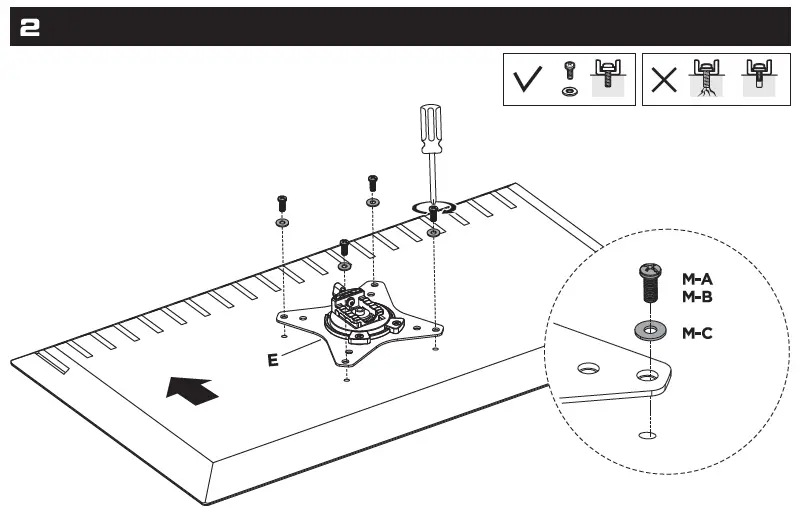 2

E

M-A
M-B

M-C