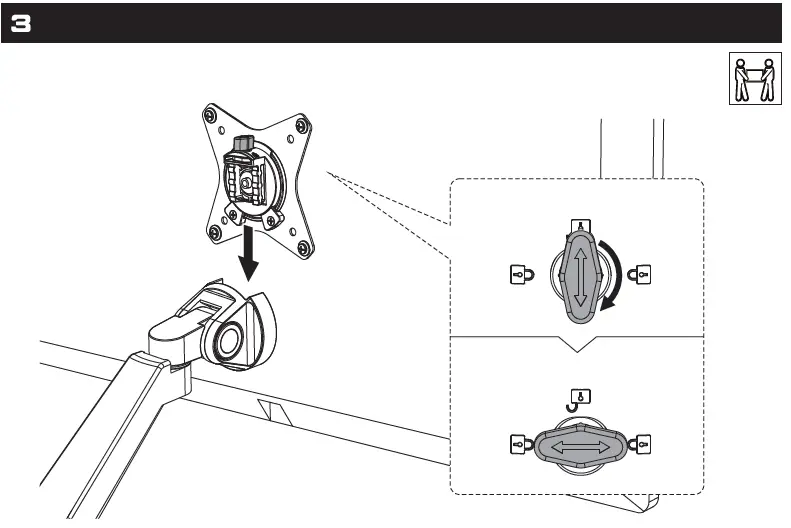 3