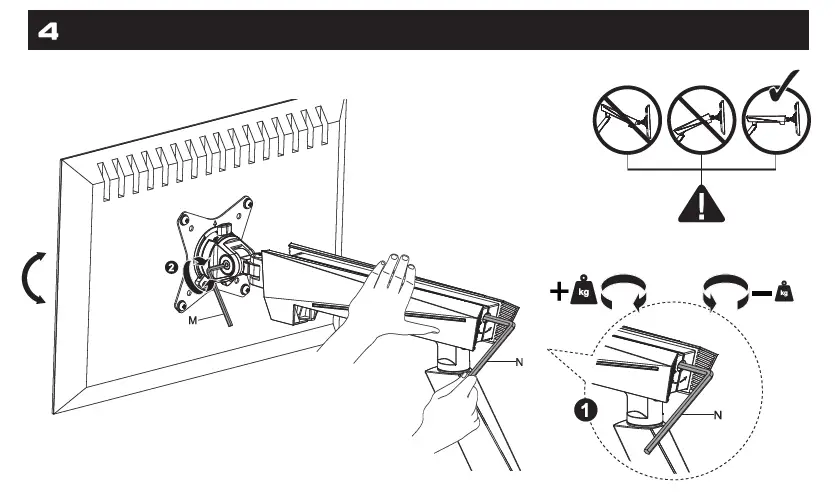 4

2

M

N

+ kg

− kg

1

N