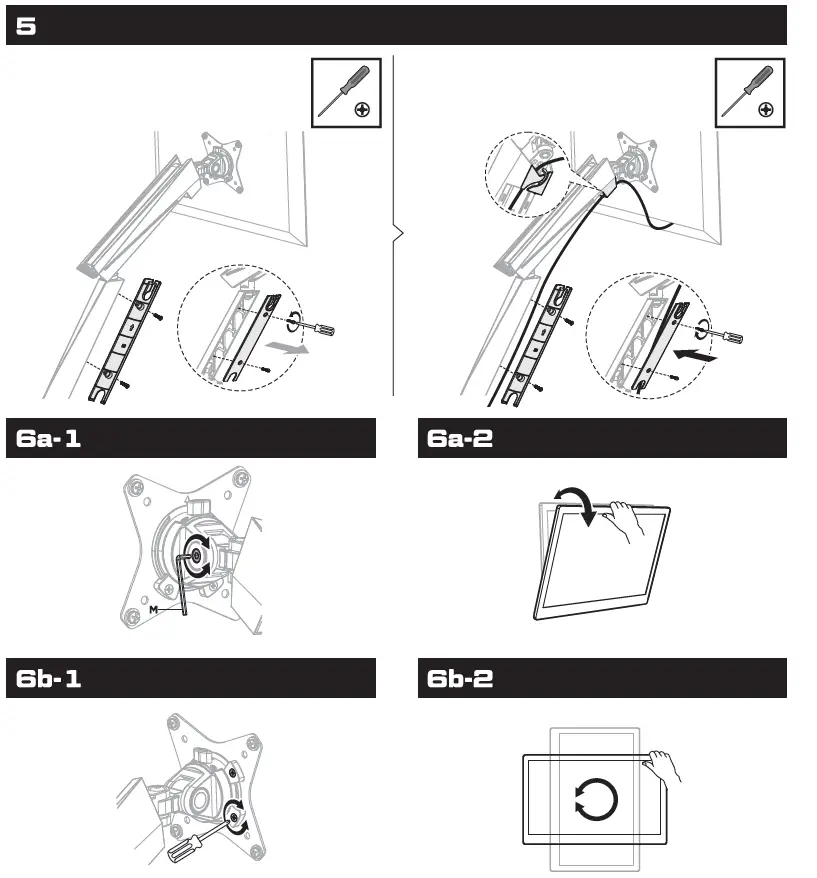 5

6a-1

M

6a-2

6b-1

6b-2