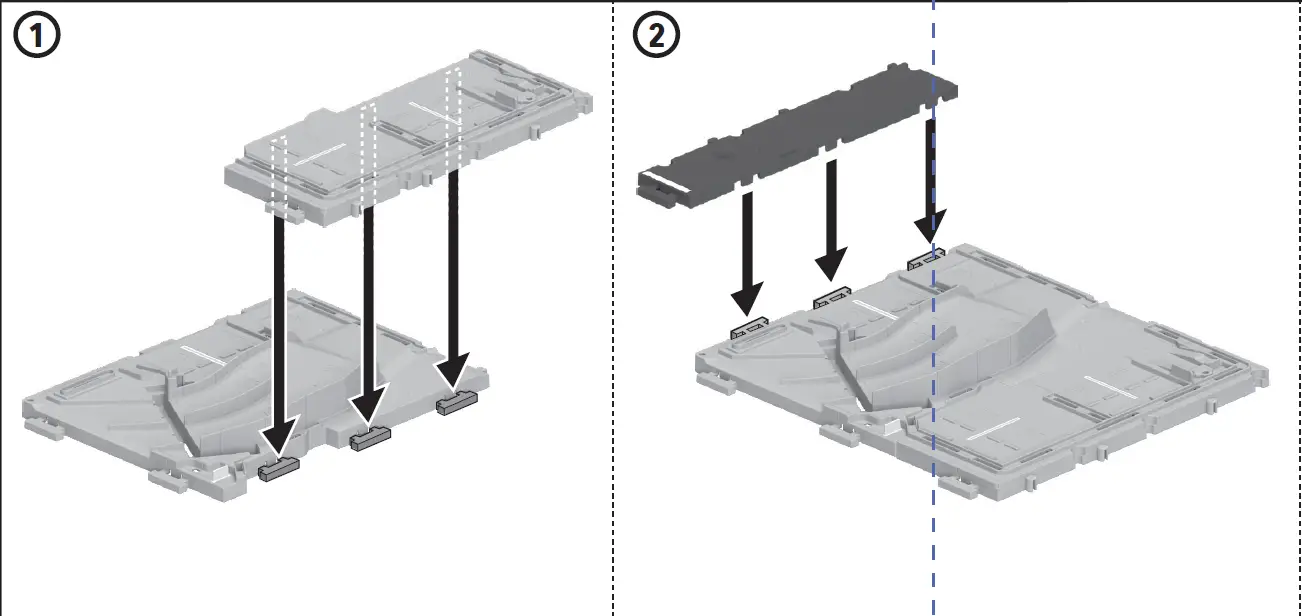 1

2