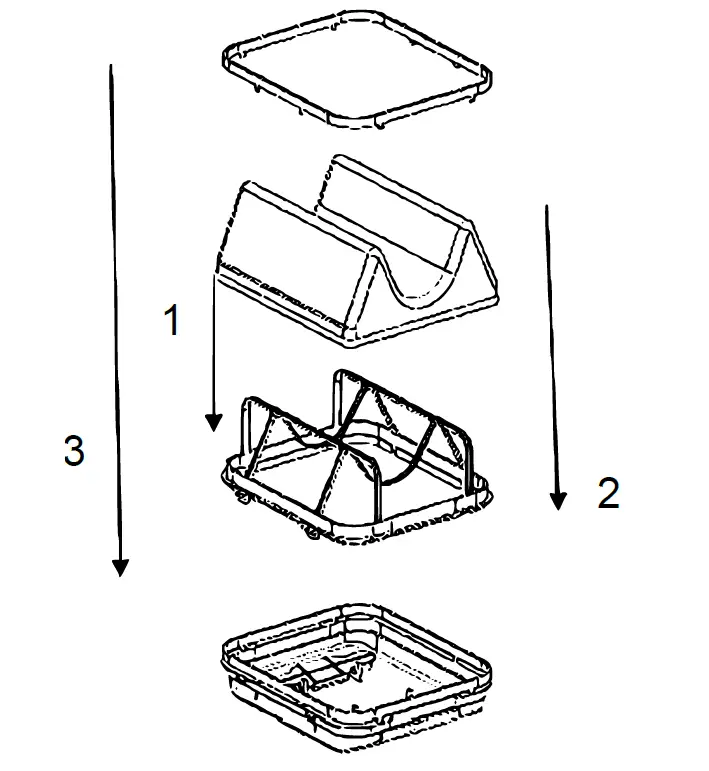 1

3

2