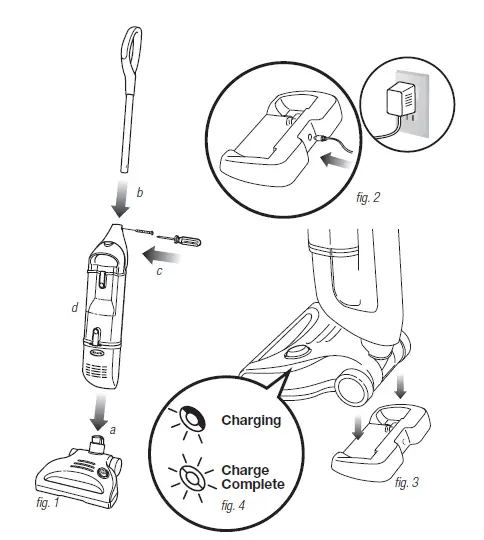 b

c

d

a

fig. 1

fig. 2

fig. 3

Charging

Charge Complete

fig. 4