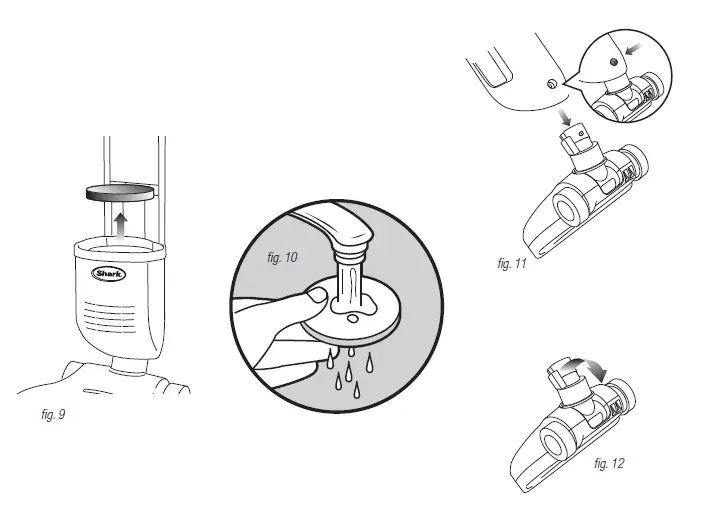 Shark

fig. 9

fig. 10

fig. 11

fig. 12