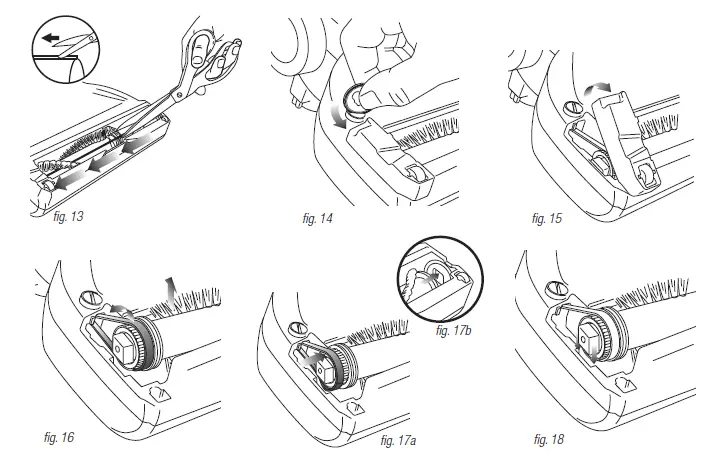 fig. 13

fig. 14

fig. 15

fig. 16

fig. 17a

fig. 17b

fig. 18