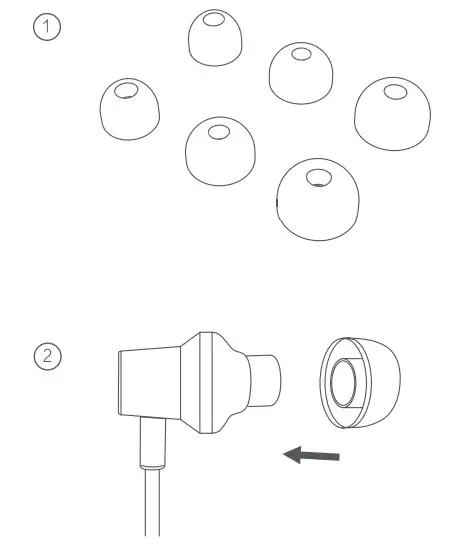 ①

②