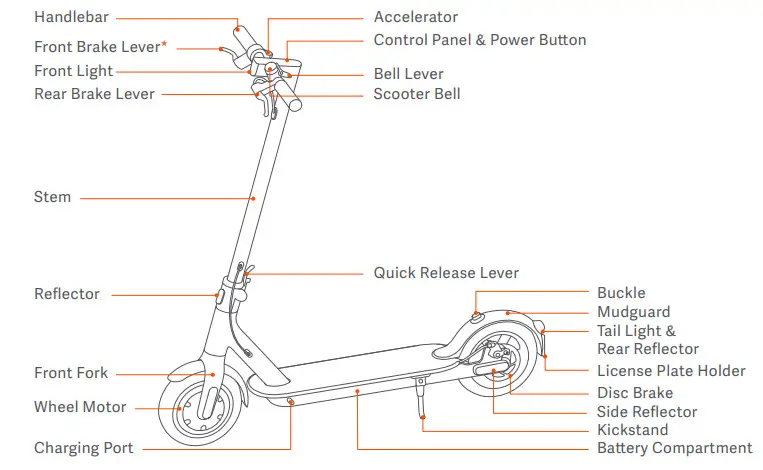 Handlebar
Front Brake Lever*
Front Light
Rear Brake Lever
Stem
Reflector
Front Fork
Wheel Motor
Charging Port

Accelerator
Control Panel & Power Button
Bell Lever
Scooter Bell
Quick Release Lever
Buckle
Mudguard
Tail Light & Rear Reflector
License Plate Holder
Disc Brake
Side Reflector
Kickstand
Battery Compartment