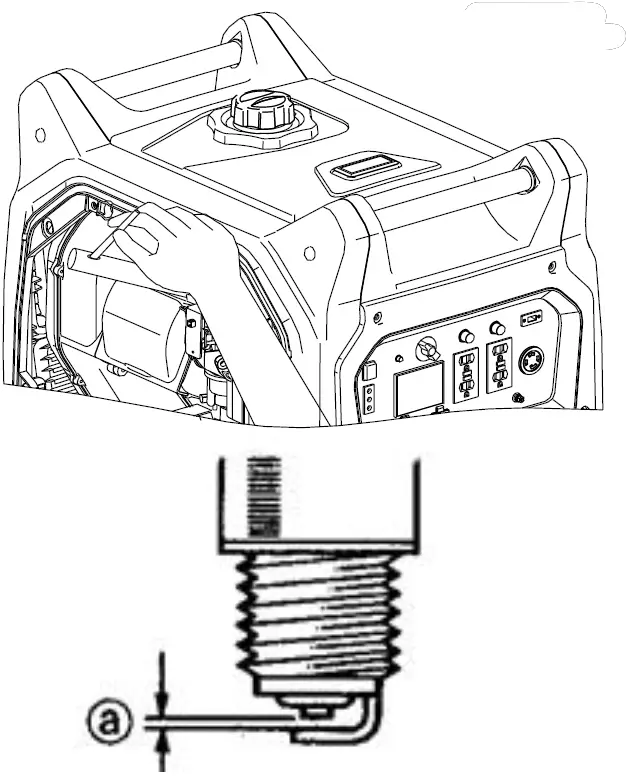 a