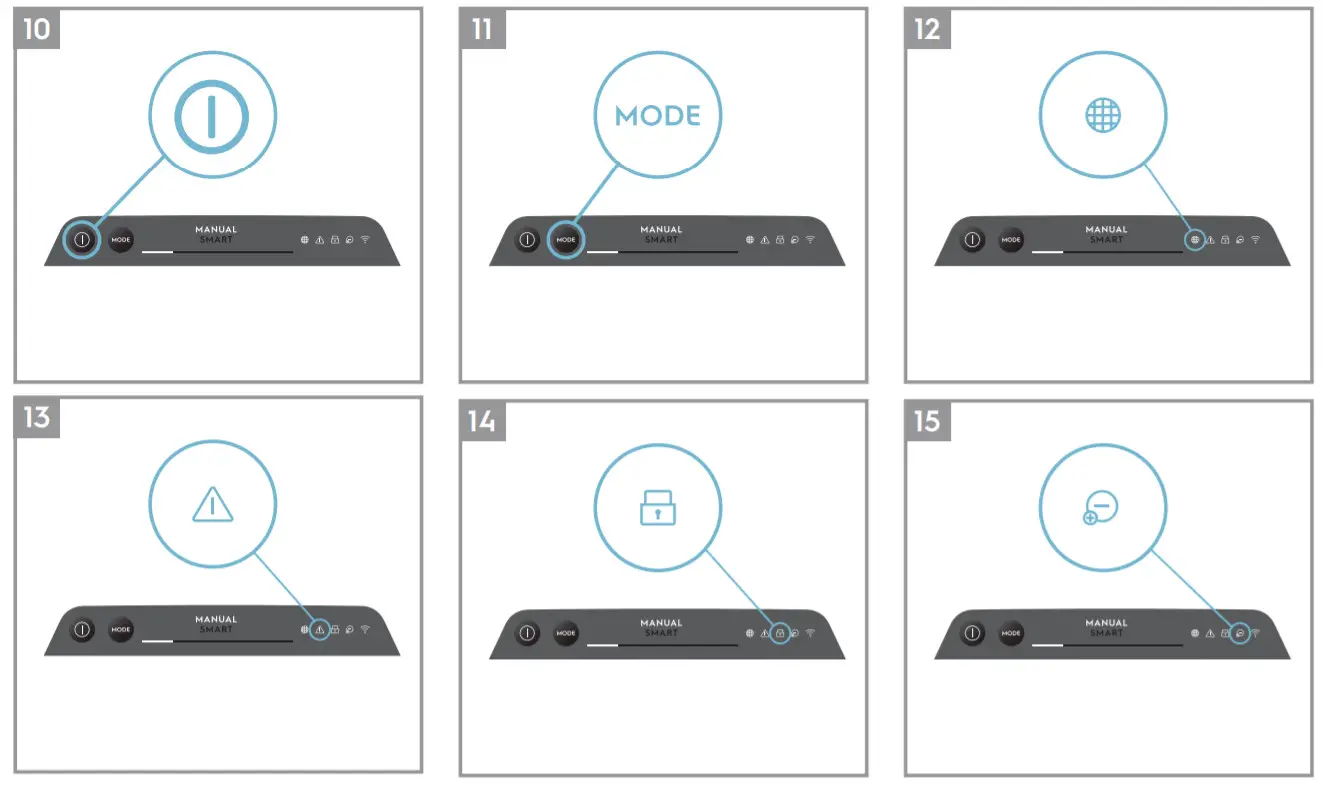 10

MODE
MANUAL
SMART

11

MODE

MODE
MANUAL
SMART

12

MODE
MANUAL
SMART

13

MODE
MANUAL
SMART

14

MODE
MANUAL
SMART

15

MODE
MANUAL
SMART