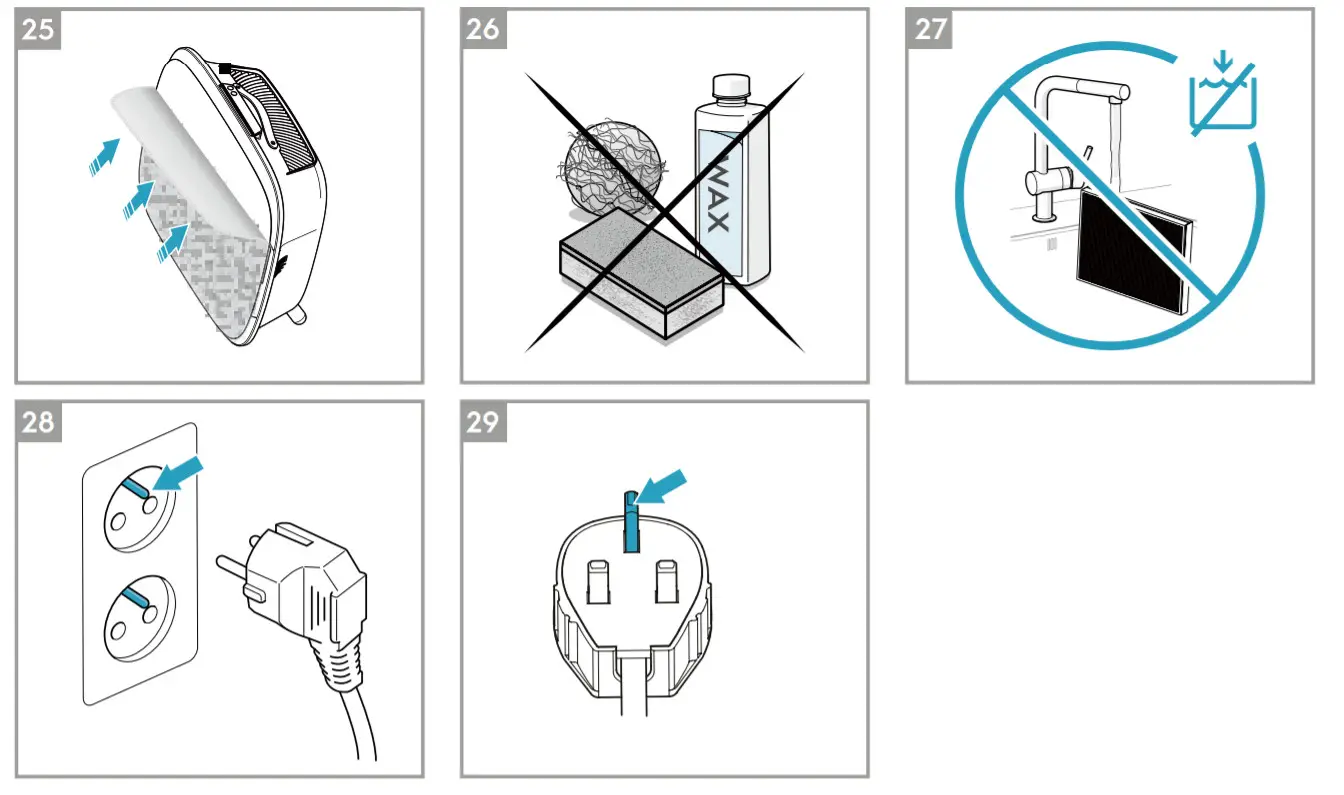 25

26

WAX

27

28

29