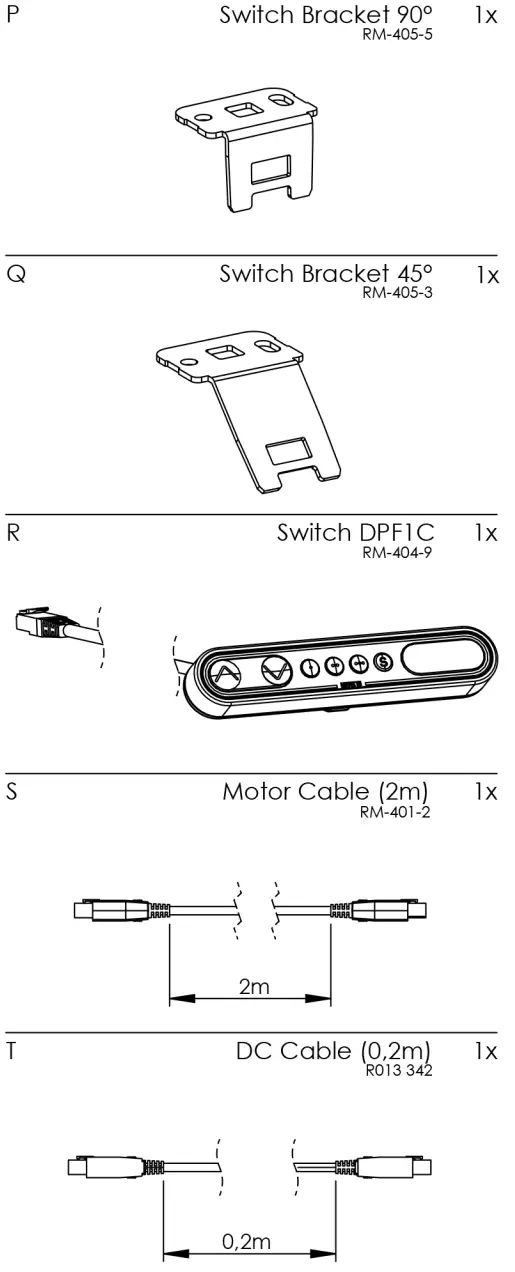 P Switch Bracket 90° 1x
RM-405-5

Q Switch Bracket 45° 1x
RM-405-3

R Switch DPF1C 1x
RM-404-9

S Motor Cable (2m) 1x
RM-401-2

2m

T DC Cable (0,2m) 1x
R013 342

0,2m