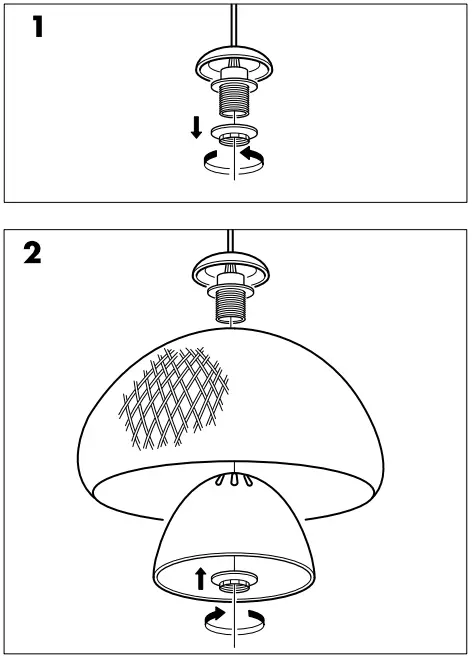 1

2