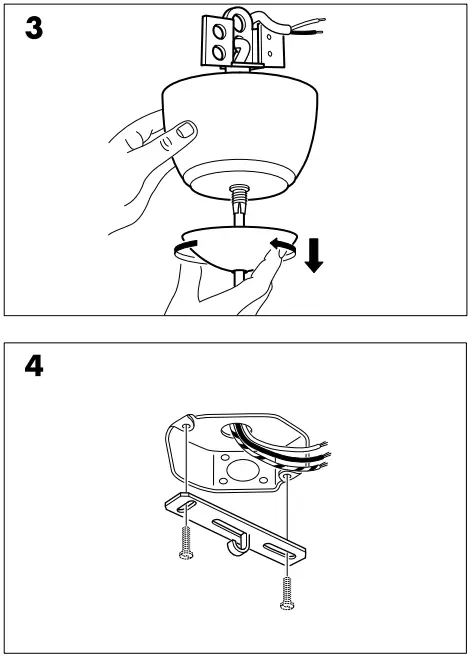 3

4