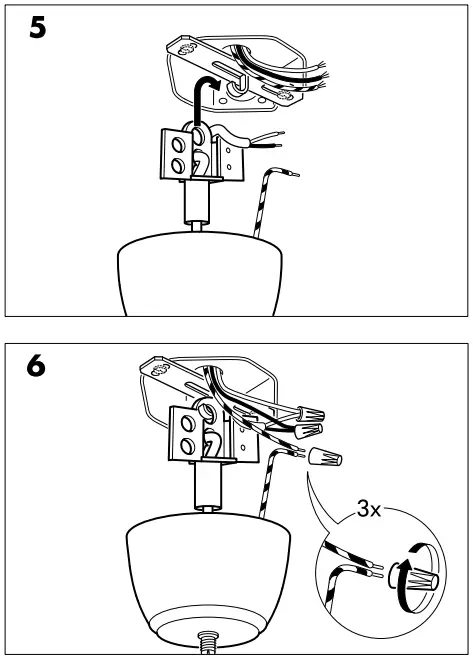 5

6

3x