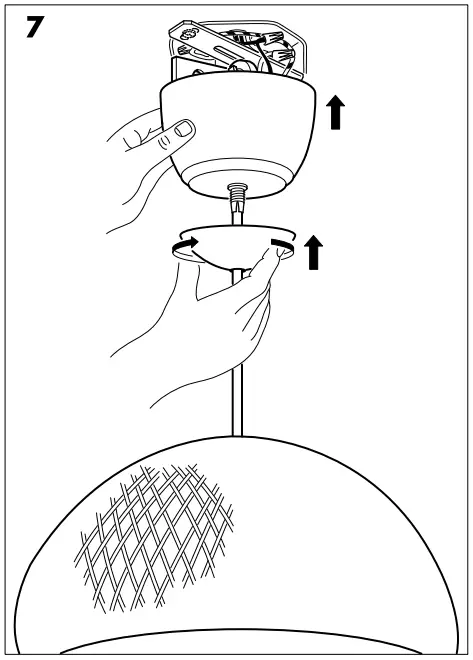 7