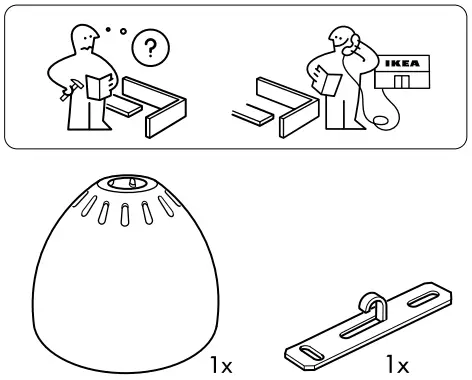 ?

IKEA

1x

1x