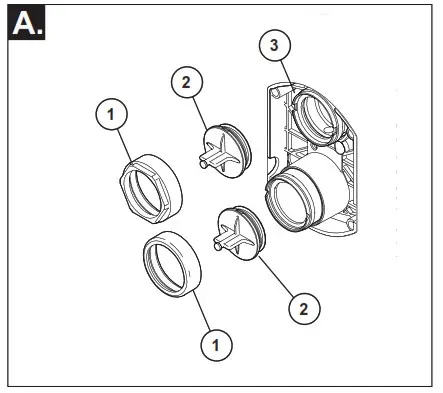 A.

3

2

1

2

1