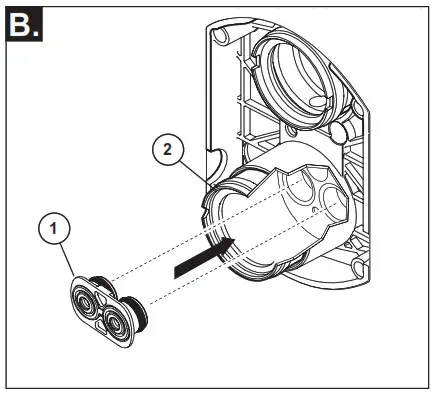 B.

2

1