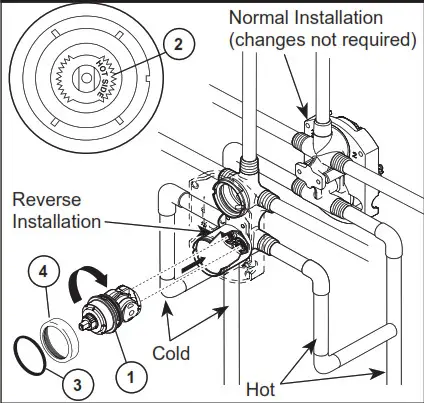 Normal Installation (changes not required)

2

HOT SIDE

Reverse Installation

4

1

3

Cold

Hot