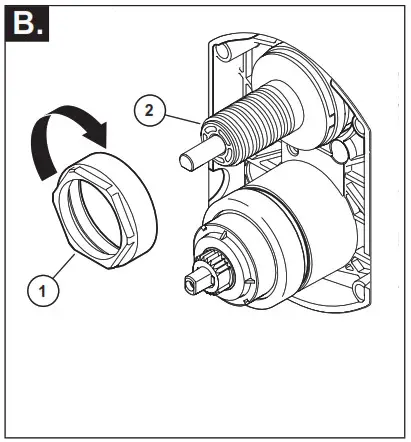 B.

2

1